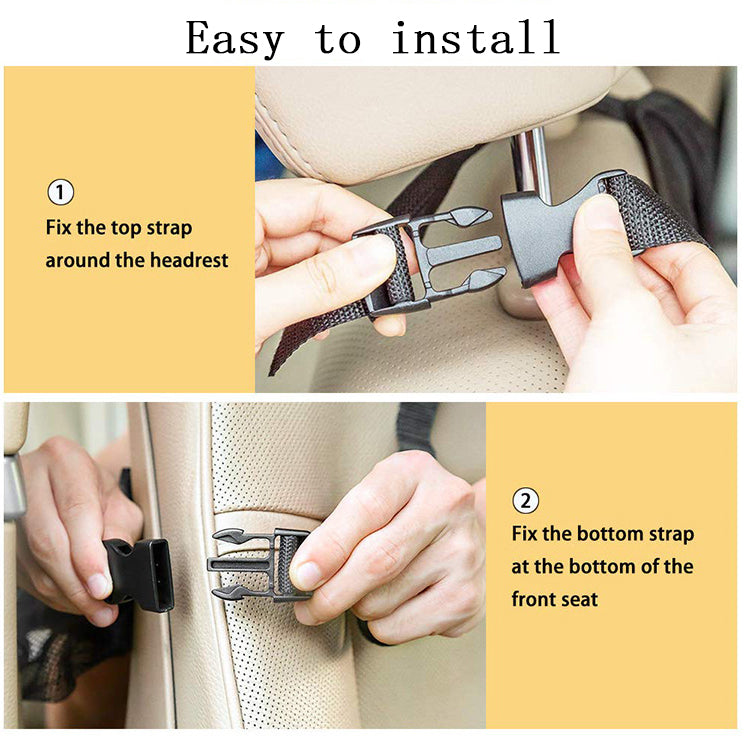 Easy to install

①
Fix the top strap around the headrest

②
Fix the bottom strap at the bottom of the front seat